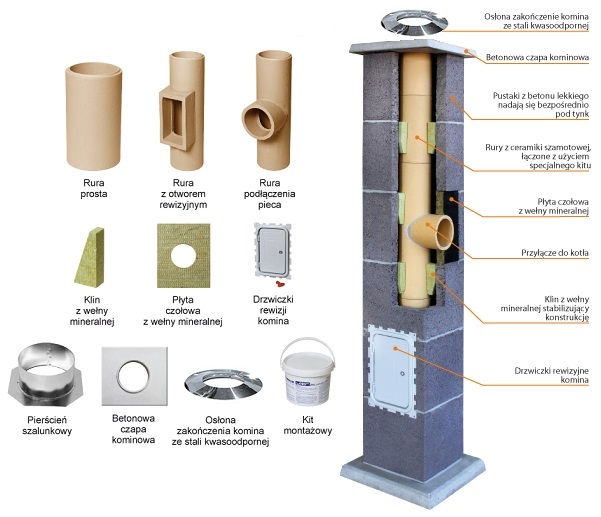 Rura
prosta

Rura
z otworem
rewizyjnym

Rura
podłączenia
pieca

Klin
z wełny
mineralnej

Płyta
czołowa
z wełny mineralnej

Drzwiczki
rewizji
komina

Pierścień
szalunkowy

Betonowa
czapa
kominowa

Osłona
zakończenia komina
ze stali kwasoodpornej

Kit
montażowy

Osłona zakończenie komina
ze stali kwasoodpornej

Betonowa czapa kominowa

Pustaki z betonu lekkiego
nadają się bezpośrednio
pod tynk

Rury z ceramiki szamotowej,
łączone z użyciem
specjalnego kitu

Płyta czołowa
z wełny mineralnej

Przyłącze do kotła

Klin z wełny
mineralnej stabilizujący
konstrukcję

Drzwiczki rewizyjne
komina